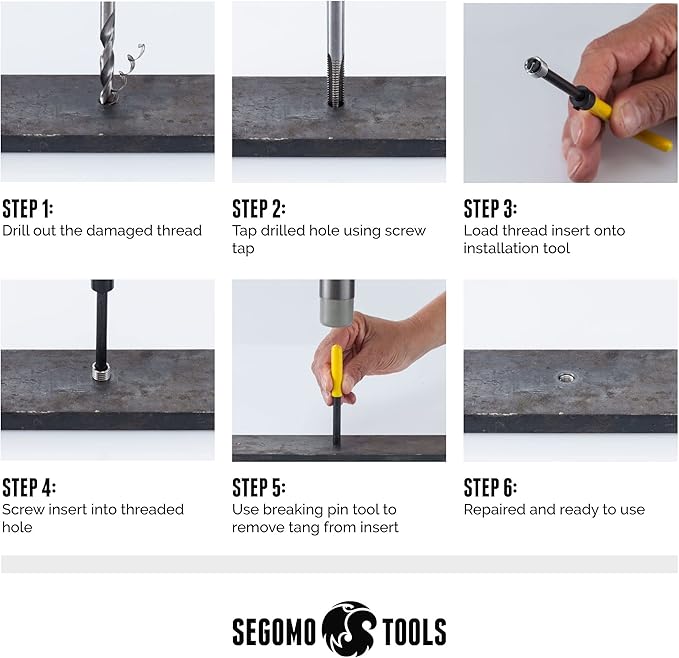 STEP 1:
Drill out the damaged thread

STEP 2:
Tap drilled hole using screw tap

STEP 3:
Load thread insert onto installation tool

STEP 4:
Screw insert into threaded hole

STEP 5:
Use breaking pin tool to remove tang from insert

STEP 6:
Repaired and ready to use

SEGOMO TOOLS