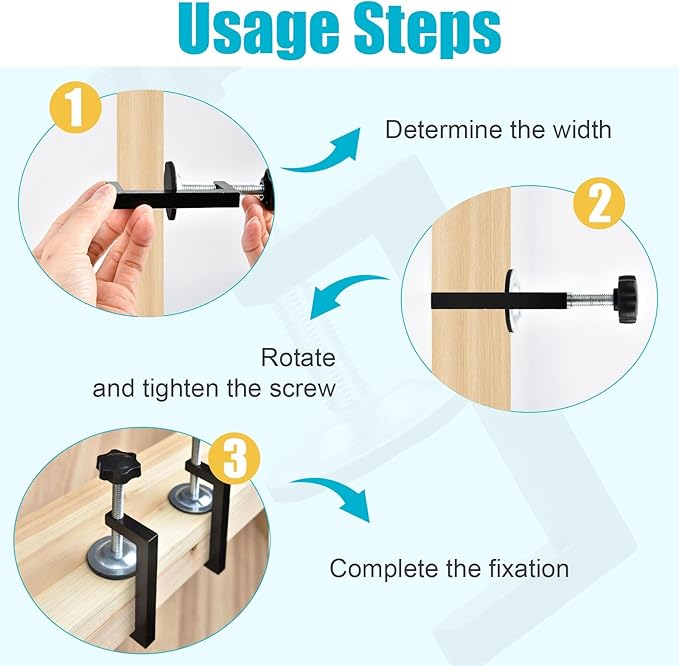 Usage Steps

1

Determine the width

2

Rotate
and tighten the screw

3

Complete the fixation