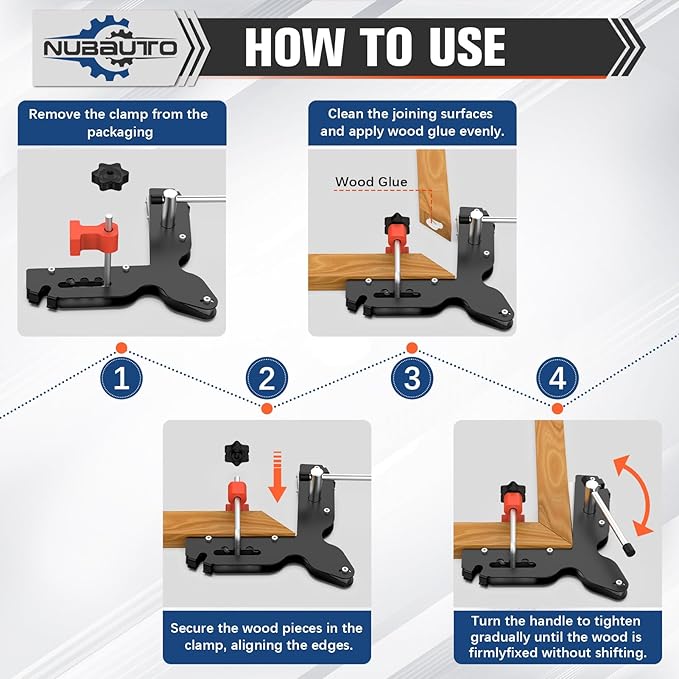 NUBAUTO

HOW TO USE

Remove the clamp from the packaging

Clean the joining surfaces and apply wood glue evenly.

Wood Glue

1

2

3

4

Secure the wood pieces in the clamp, aligning the edges.

Turn the handle to tighten gradually until the wood is firmlyfixed without shifting.