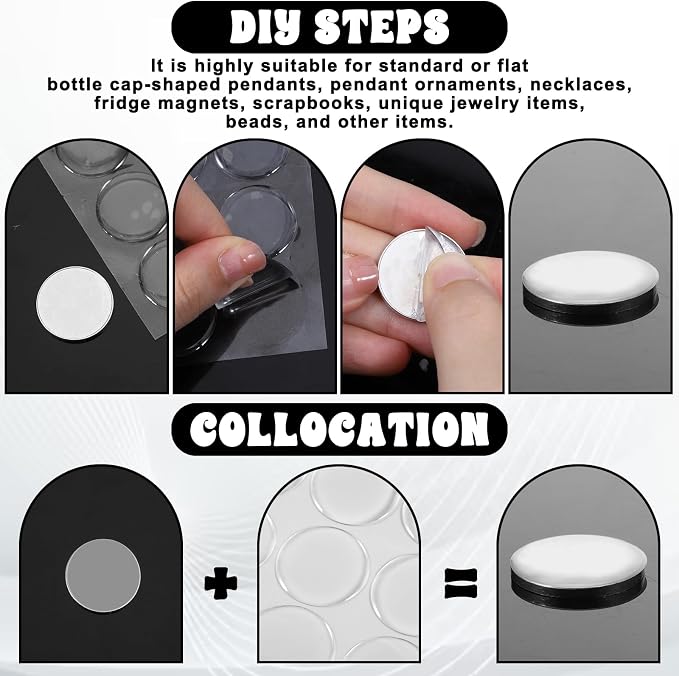 DIY STEPS

It is highly suitable for standard or flat bottle cap-shaped pendants, pendant ornaments, necklaces, fridge magnets, scrapbooks, unique jewelry items, beads, and other items.

COLLOCATION

+

=