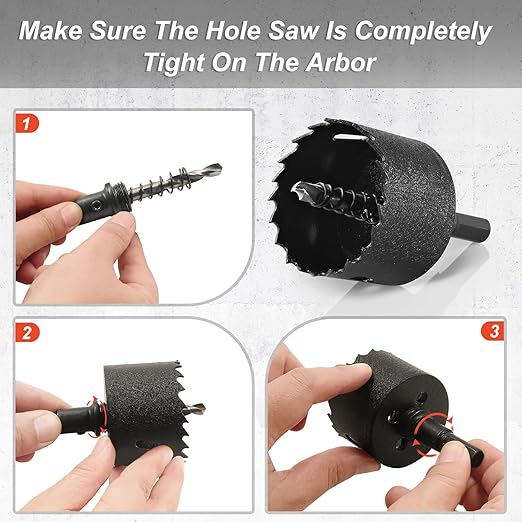 Make Sure The Hole Saw Is Completely Tight On The Arbor

1

2

3