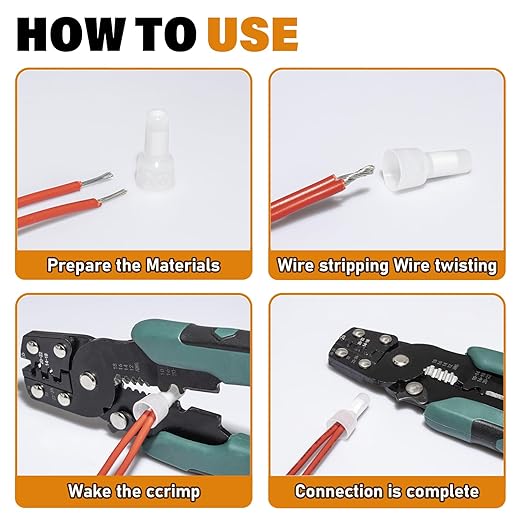 HOW TO USE

Prepare the Materials

Wire stripping Wire twisting

Wake the ccrimp

Connection is complete