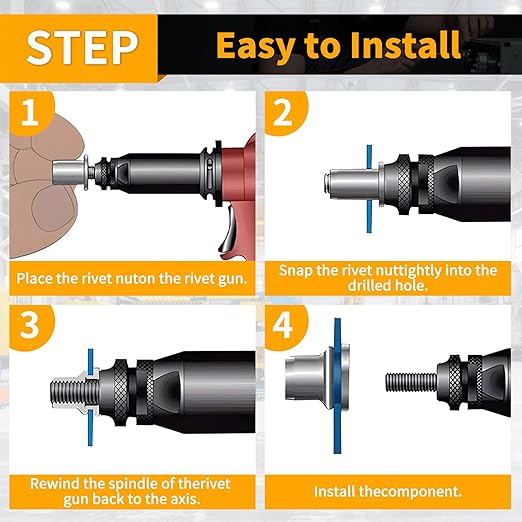 STEP

Easy to Install

1

Place the rivet nuton the rivet gun.

2

Snap the rivet nuttightly into the drilled hole.

3

Rewind the spindle of therivet gun back to the axis.

4

Install thecomponent.