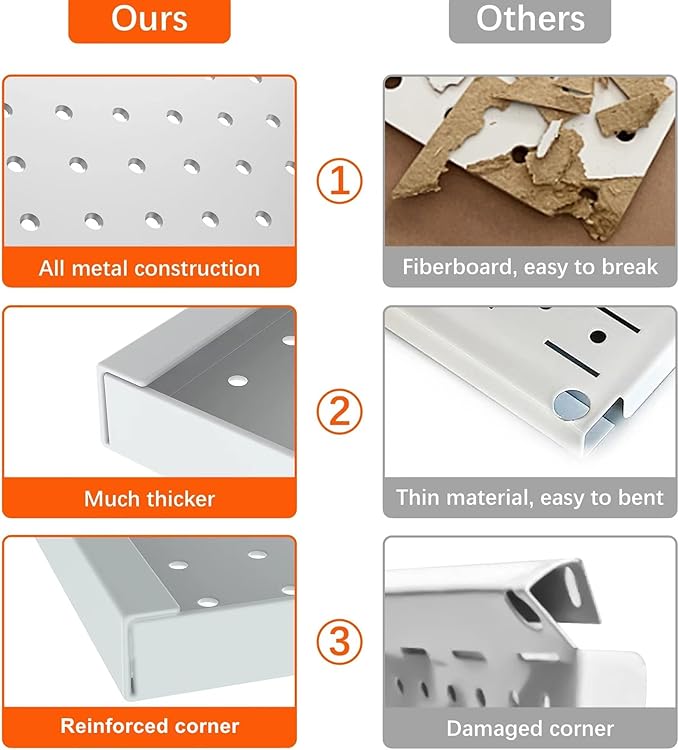 Ours

Others

All metal construction

1

Fiberboard, easy to break

Much thicker

2

Thin material, easy to bent

Reinforced corner

3

Damaged corner