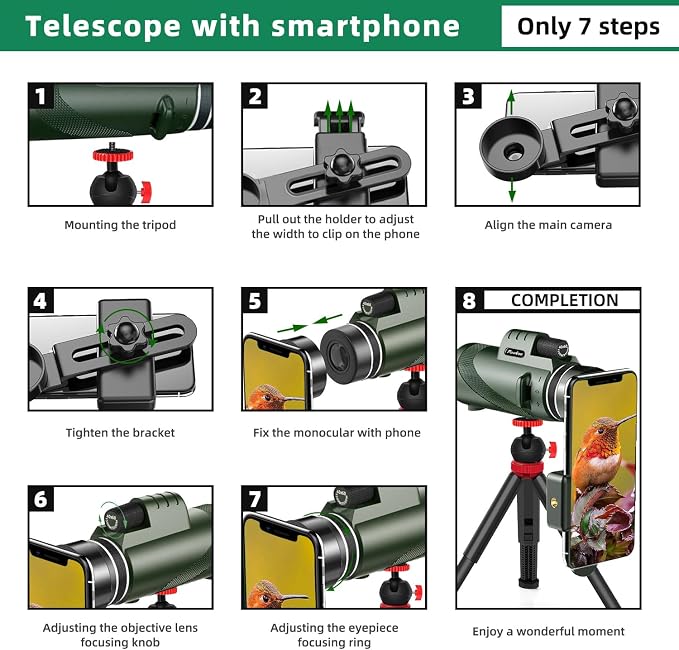 Telescope with smartphone

Only 7 steps

1

Mounting the tripod

2

Pull out the holder to adjust the width to clip on the phone

3

Align the main camera

4

Tighten the bracket

5

Fix the monocular with phone

8 COMPLETION

Enjoy a wonderful moment

6

Adjusting the objective lens focusing knob

7

Adjusting the eyepiece focusing ring