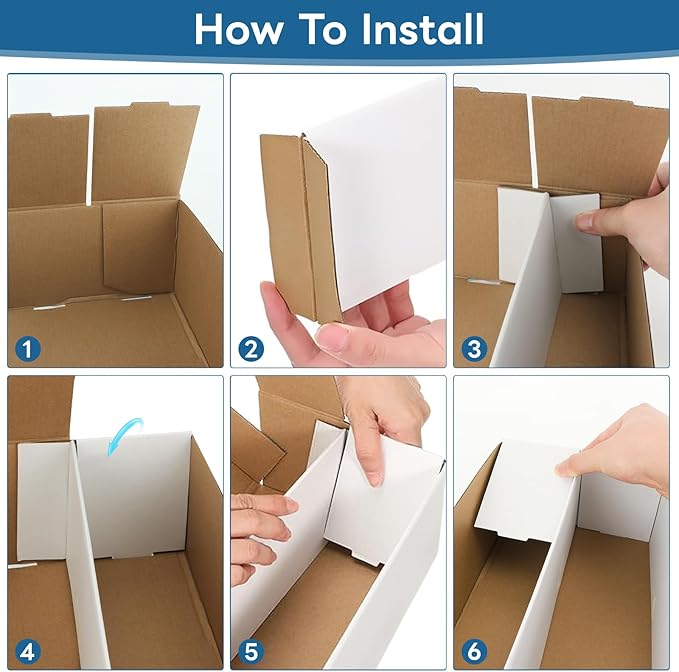 How To Install

1

2

3

4

5

6