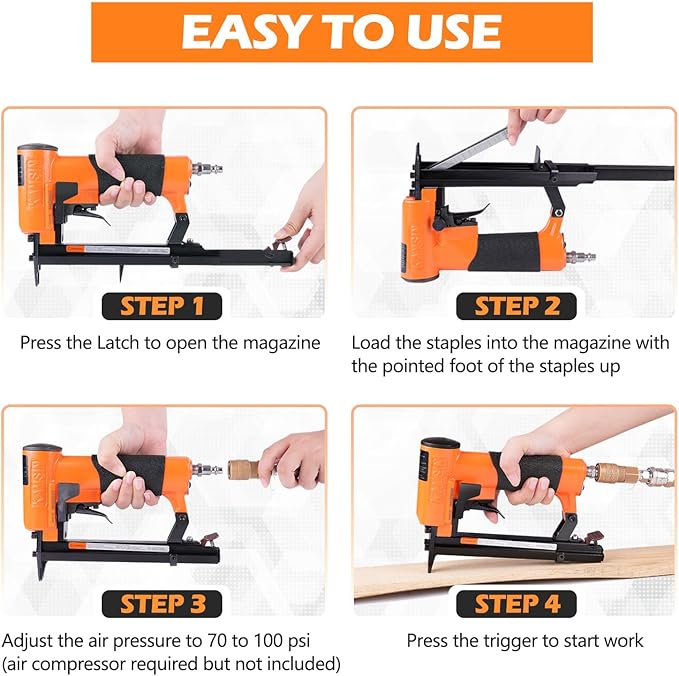 EASY TO USE

STEP 1

Press the Latch to open the magazine

STEP 2

Load the staples into the magazine with the pointed foot of the staples up

STEP 3

Adjust the air pressure to 70 to 100 psi (air compressor required but not included)

STEP 4

Press the trigger to start work