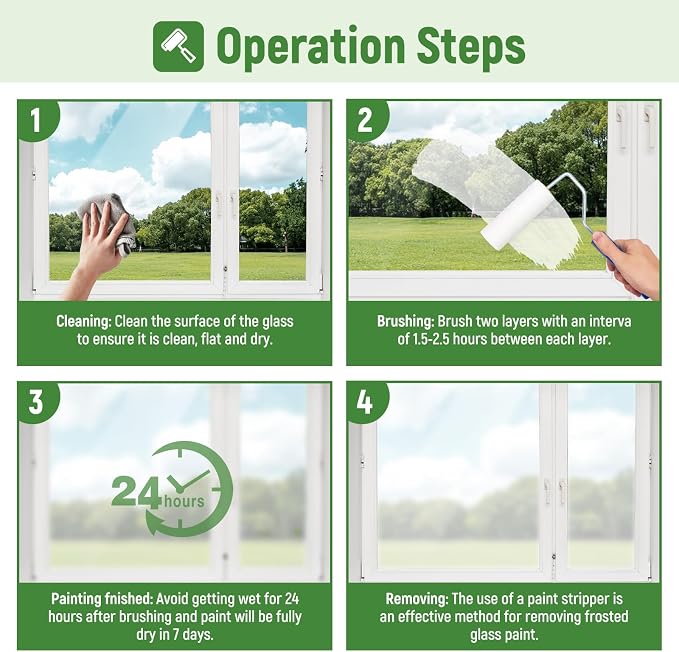 Operation Steps

1

Cleaning: Clean the surface of the glass to ensure it is clean, flat and dry.

2

Brushing: Brush two layers with an interva of 1.5-2.5 hours between each layer.

3

24 hours

Painting fnished: Avoid getting wet for 24 hours after brushing and paint will be fully dry in 7 days.

4

Removing: The use of a paint stripper is an effective method for removing frosted glass paint.