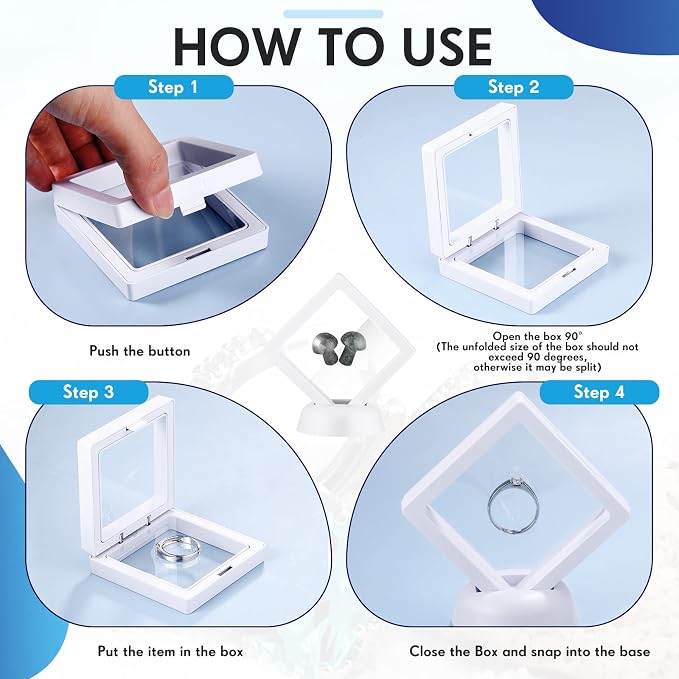 HOW TO USE

Step 1

Push the button

Step 2

Open the box 90°
(The unfolded size of the box should not exceed 90 degrees, otherwise it may be split)

Step 3

Put the item in the box

Step 4

Close the Box and snap into the base