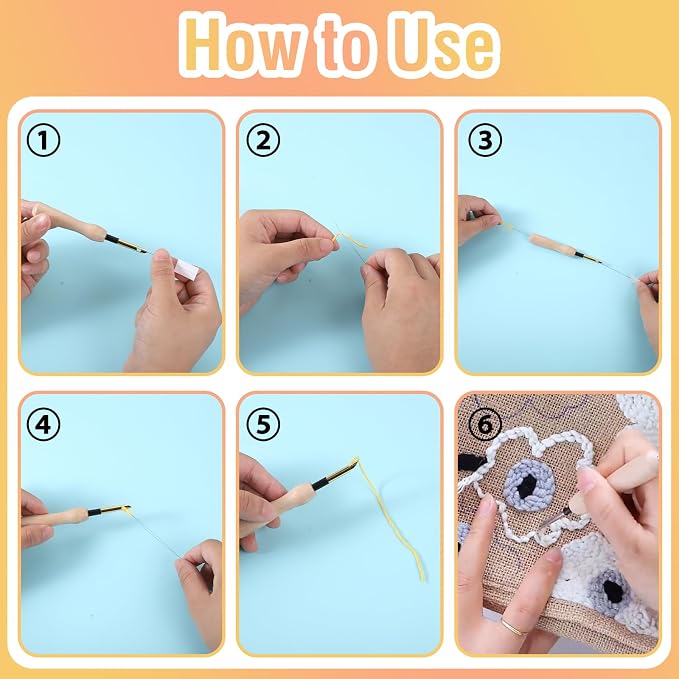 How to Use

①

②

③

④

⑤

⑥