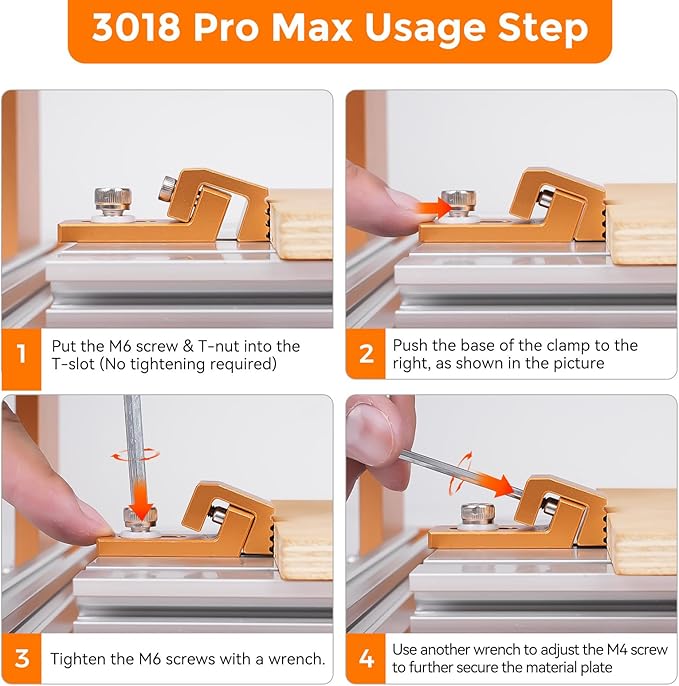 3018 Pro Max Usage Step

1 Put the M6 screw & T-nut into the T-slot (No tightening required)

2 Push the base of the clamp to the right, as shown in the picture

3 Tighten the M6 screws with a wrench.

4 Use another wrench to adjust the M4 screw to further secure the material plate