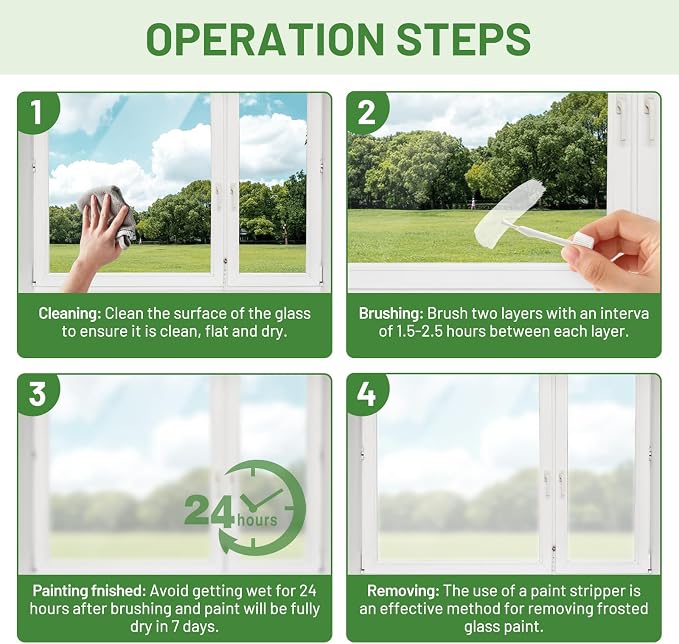 OPERATION STEPS

1

Cleaning: Clean the surface of the glass to ensure it is clean, flat and dry.

2

Brushing: Brush two layers with an interva of 1.5-2.5 hours between each layer.

3

24 hours

Painting fnished: Avoid getting wet for 24 hours after brushing and paint will be fully dry in 7 days.

4

Removing: The use of a paint stripper is an effective method for removing frosted glass paint.