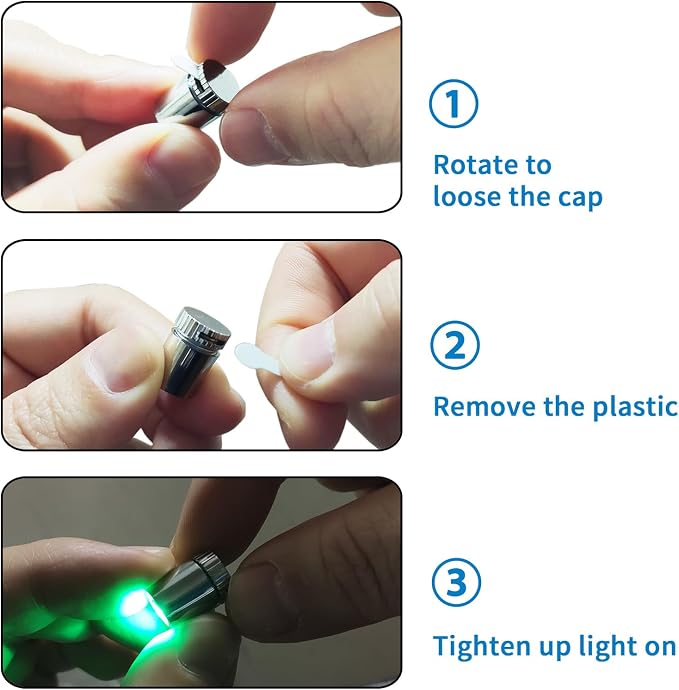 ①

Rotate to loose the cap

②

Remove the plastic

③

Tighten up light on