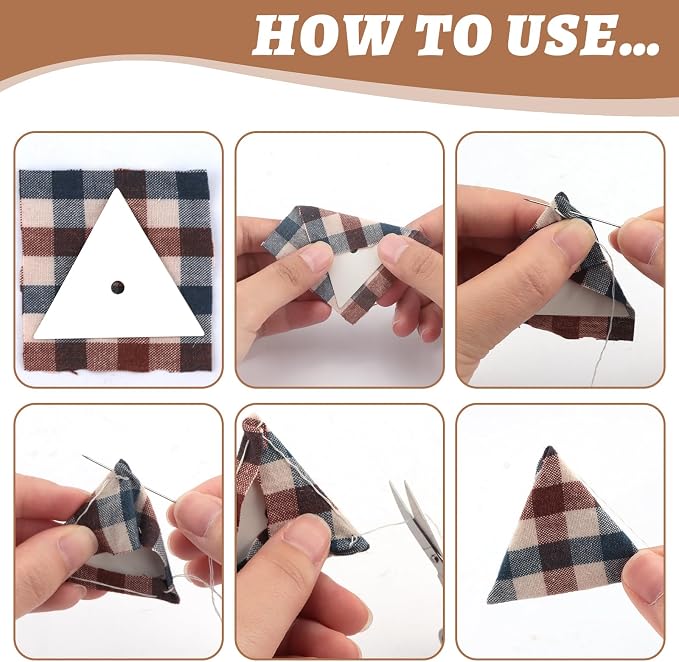 HOW TO USE...