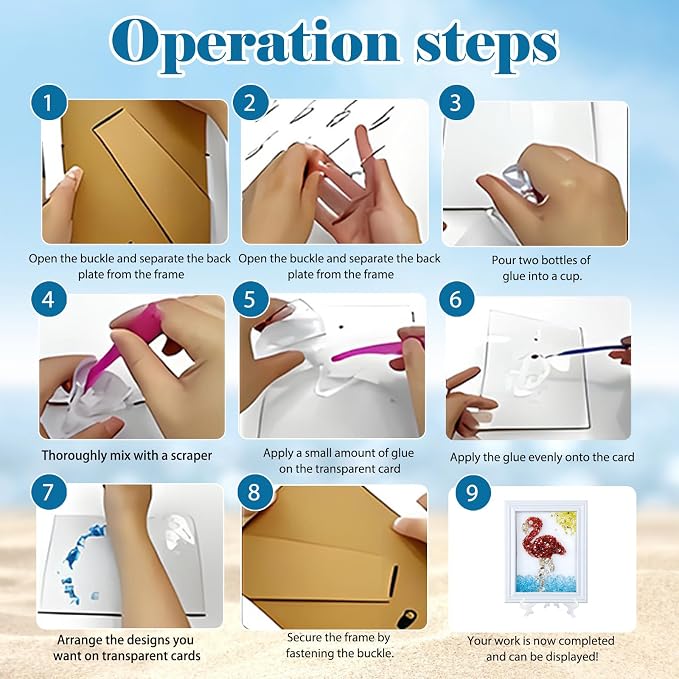 Operation steps

1

Open the buckle and separate the back plate from the frame

2

Open the buckle and separate the back plate from the frame

3

Pour two bottles of glue into a cup.

4

Thoroughly mix with a scraper

5

Apply a small amount of glue on the transparent card

6

Apply the glue evenly onto the card

7

Arrange the designs you want on transparent cards

8

Secure the frame by fastening the buckle.

9

Your work is now completed and can be displayed!