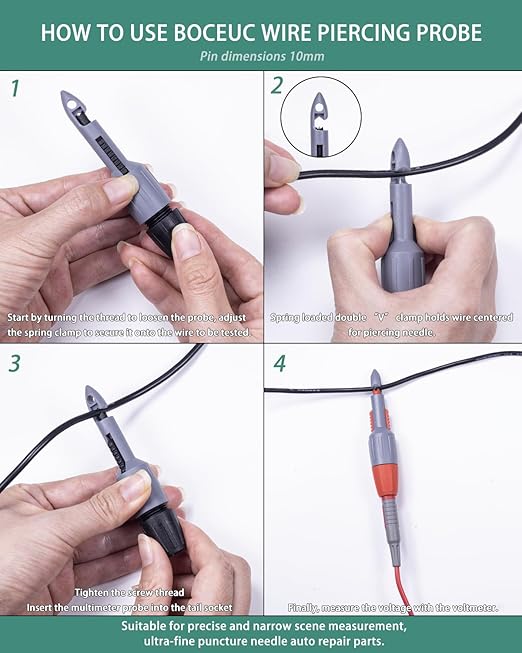 HOW TO USE BOCEUC WIRE PIERCING PROBE

Pin dimensions 10mm

1

Start by turning the thread to loosen the probe, adjust the spring clamp to secure it onto the wire to be tested.

2

Spring loaded double "V" clamp holds wire centered for piercing needle.

3

Tighten the screw thread
Insert the multimeter probe into the tail socket

4

Finally, measure the voltage with the voltmeter.

Suitable for precise and narrow scene measurement, ultra-fine puncture needle auto repair parts.