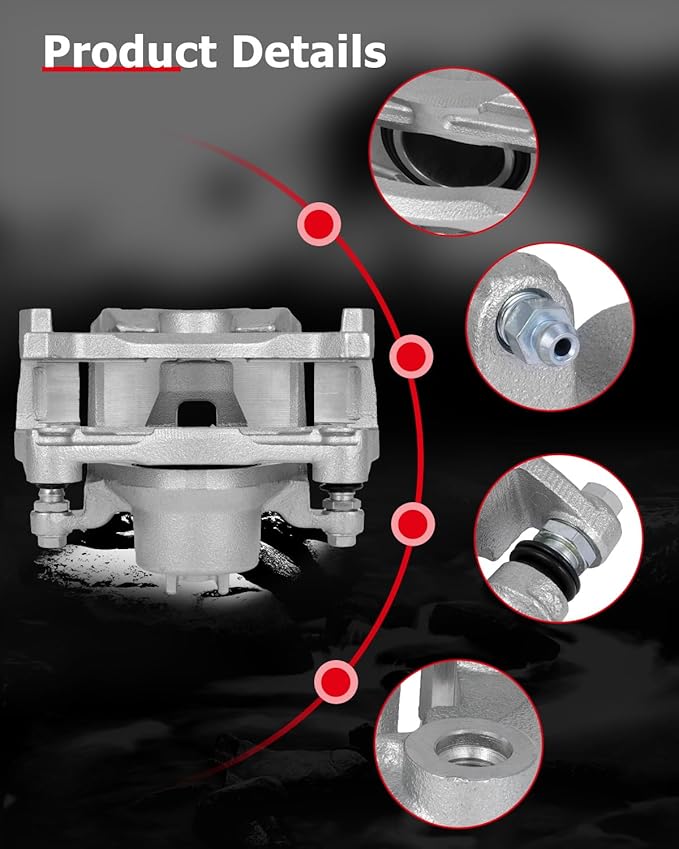 Product Details