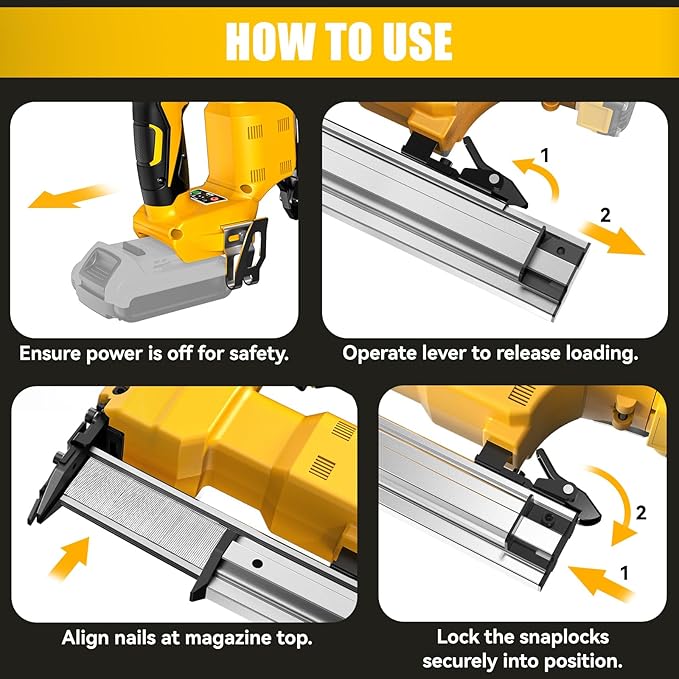 HOW TO USE

Ensure power is off for safety.

1
2

Operate lever to release loading.

Align nails at magazine top.

2
1

Lock the snaplocks securely into position.