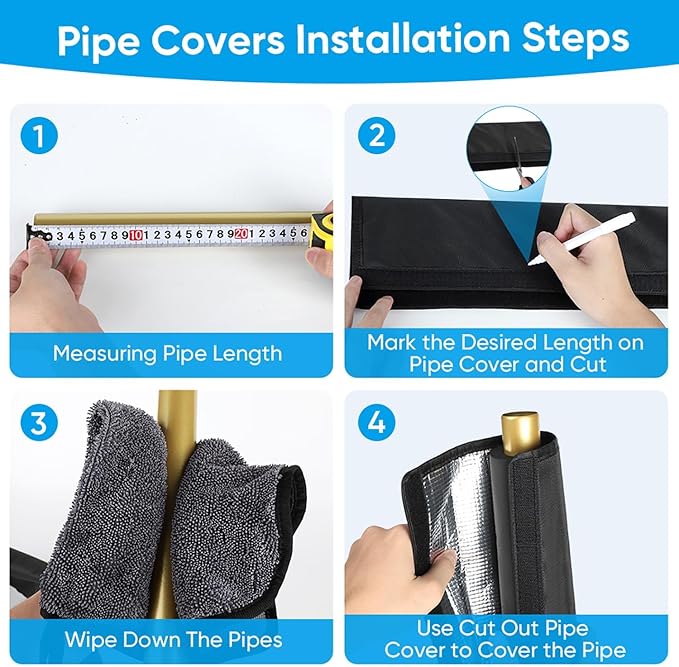 Pipe Covers Installation Steps

1

3 4 5 6 7 8 9 10 1 2 3 4 5 6 7 8 9 20 1 2 3 4 5 6

Measuring Pipe Length

2

Mark the Desired Length on Pipe Cover and Cut

3

Wipe Down The Pipes

4

Use Cut Out Pipe Cover to Cover the Pipe