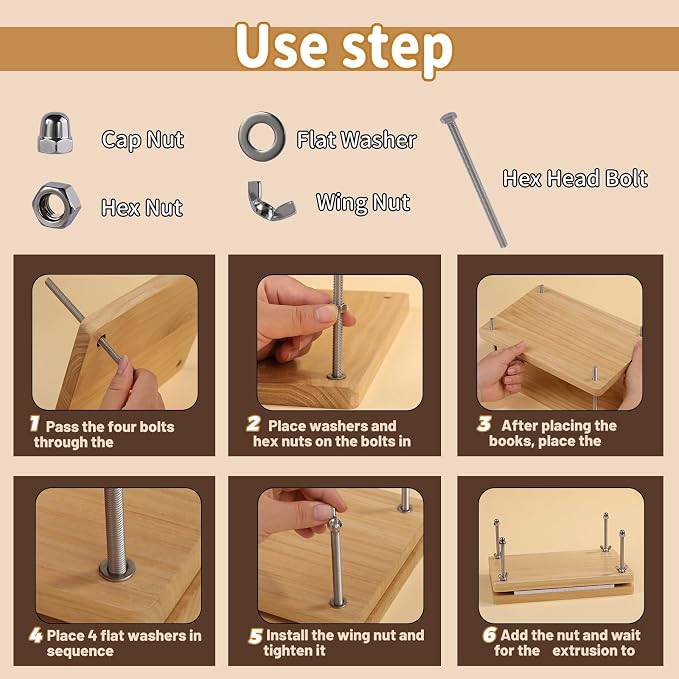 Use step

Cap Nut

Flat Washer

Hex Head Bolt

Hex Nut

Wing Nut

1 Pass the four bolts through the

2 Place washers and hex nuts on the bolts in

3 After placing the books, place the

4 Place 4 flat washers in sequence

5 Install the wing nut and tighten it

6 Add the nut and wait for the extrusion to