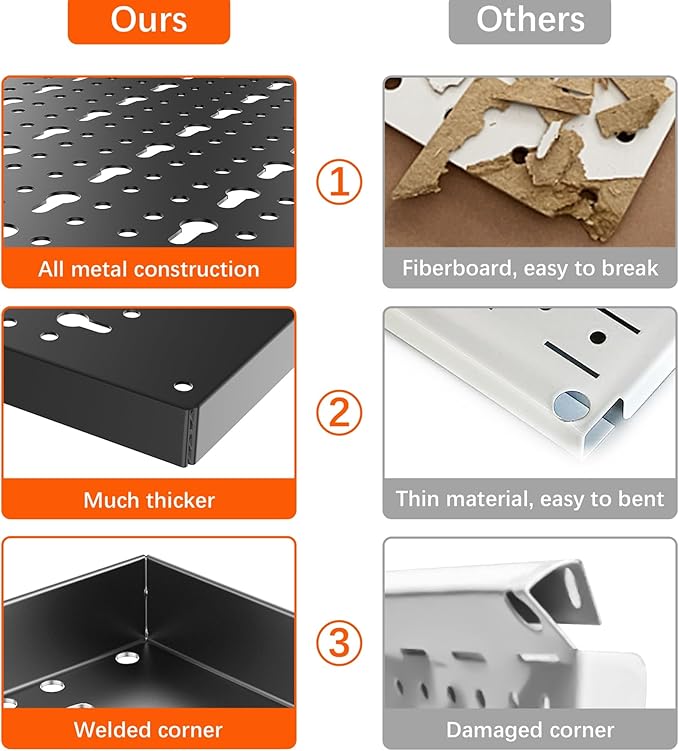 Ours

Others

All metal construction

①

Fiberboard, easy to break

Much thicker

②

Thin material, easy to bent

Welded corner

③

Damaged corner