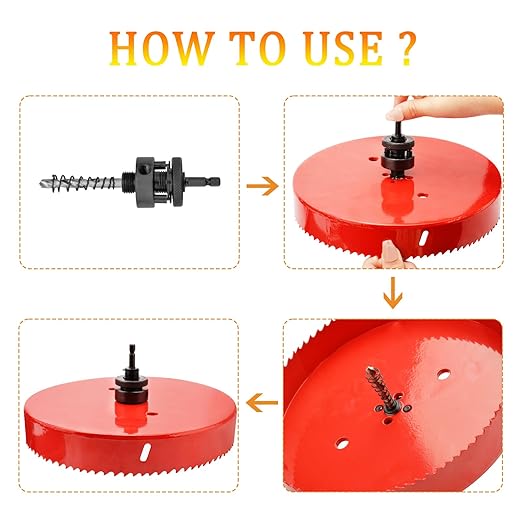 HOW TO USE ?