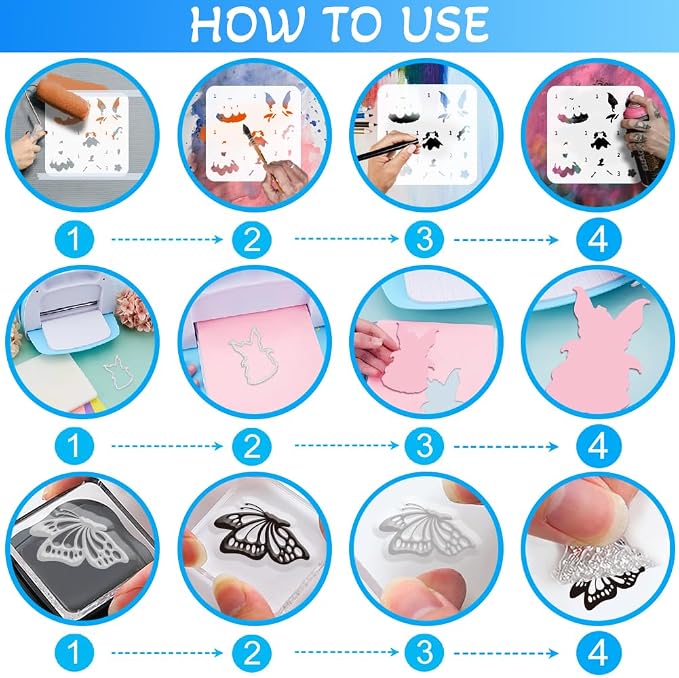 HOW TO USE

1 2 3 4

1 2 3 4

1 2 3 4