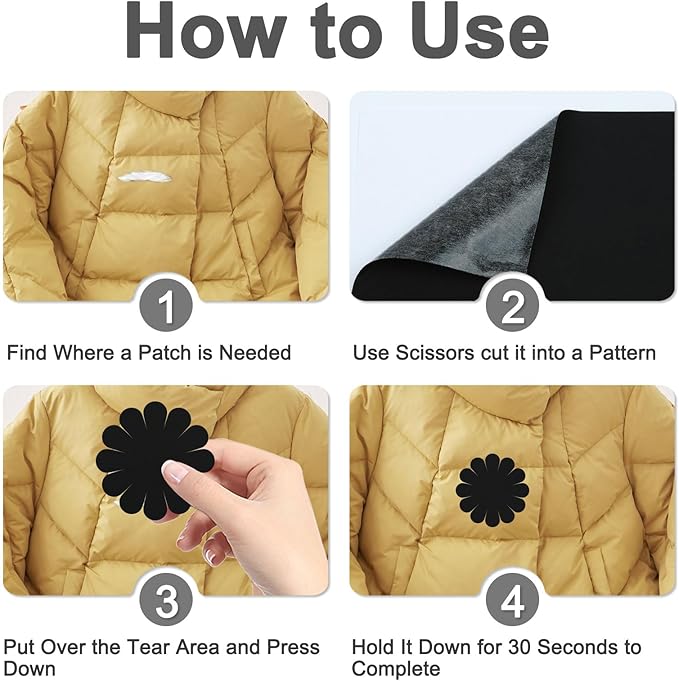 How to Use

1

Find Where a Patch is Needed

2

Use Scissors cut it into a Pattern

3

Put Over the Tear Area and Press Down

4

Hold It Down for 30 Seconds to Complete