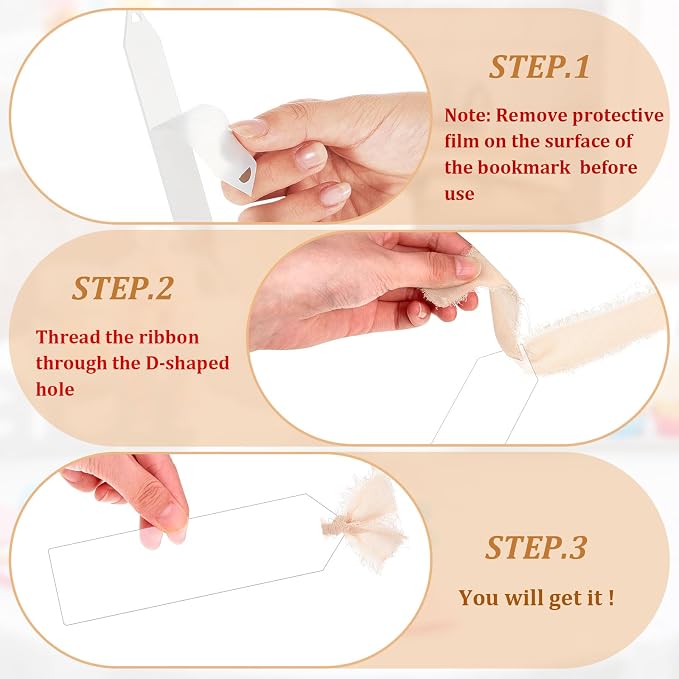 STEP.1

Note: Remove protective film on the surface of the bookmark before use

STEP.2

Thread the ribbon through the D-shaped hole

STEP.3

You will get it !