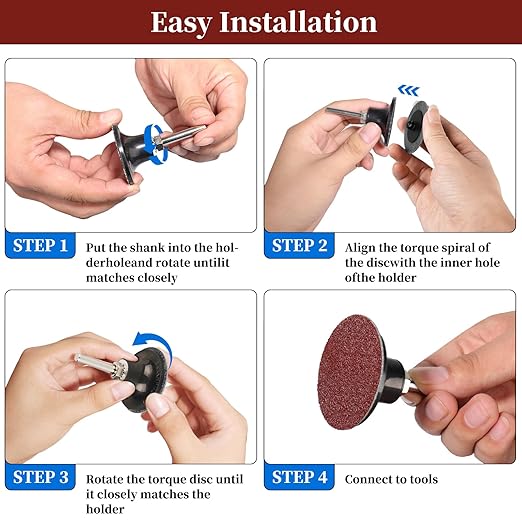 Easy Installation

STEP 1 Put the shank into the holderholeand rotate untilit matches closely

STEP 2 Align the torque spiral of the discwith the inner hole ofthe holder

STEP 3 Rotate the torque disc until it closely matches the holder

STEP 4 Connect to tools