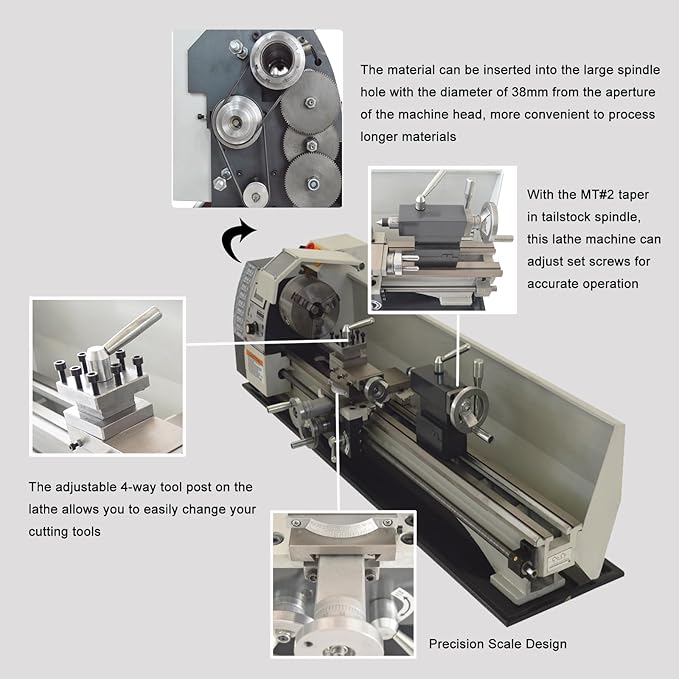 The material can be inserted into the large spindle hole with the diameter of 38mm from the aperture of the machine head, more convenient to process longer materials

With the MT#2 taper in tailstock spindle, this lathe machine can adjust set screws for accurate operation

The adjustable 4-way tool post on the lathe allows you to easily change your cutting tools

Precision Scale Design