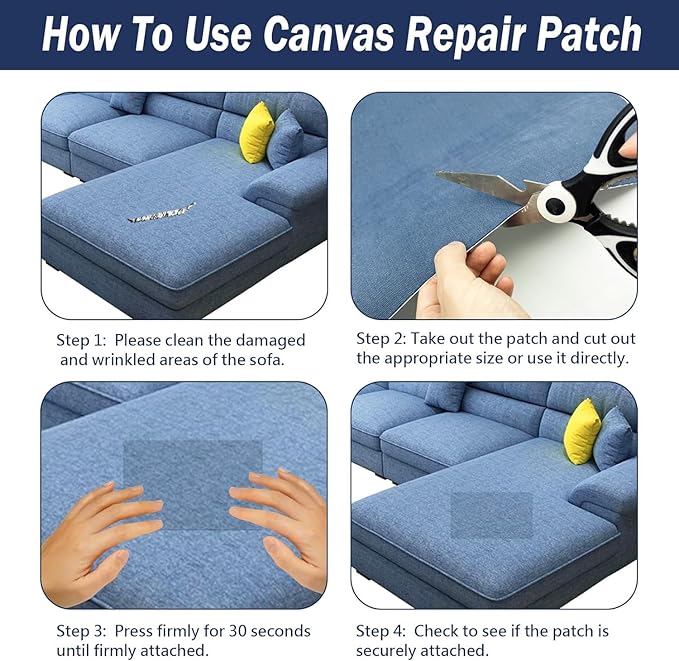 How To Use Canvas Repair Patch

Step 1: Please clean the damaged and wrinkled areas of the sofa.

Step 2: Take out the patch and cut out the appropriate size or use it directly.

Step 3: Press firmly for 30 seconds until firmly attached.

Step 4: Check to see if the patch is securely attached.