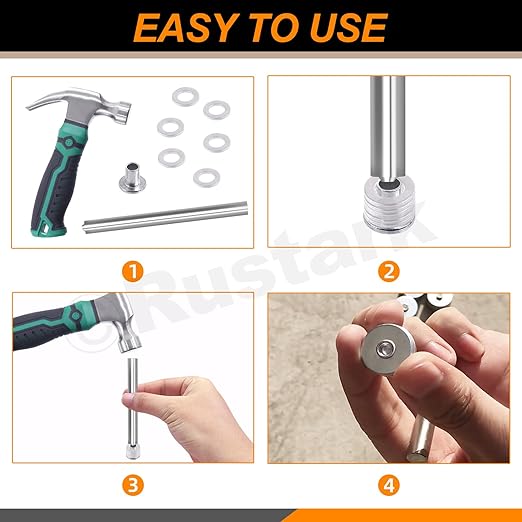 EASY TO USE

1

2

©Rustark

3

4