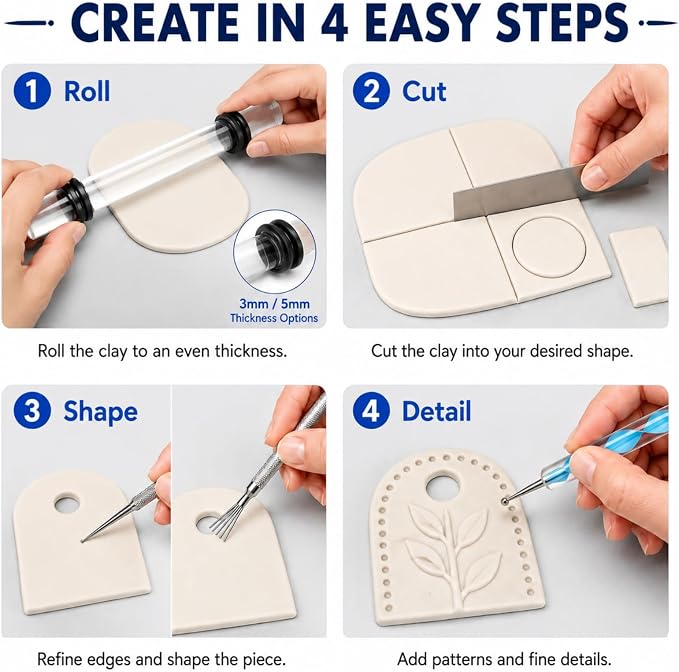 CREATE IN 4 EASY STEPS

1 Roll

3mm / 5mm
Thickness Options

Roll the clay to an even thickness.

2 Cut

Cut the clay into your desired shape.

3 Shape

Refine edges and shape the piece.

4 Detail

Add patterns and fine details.