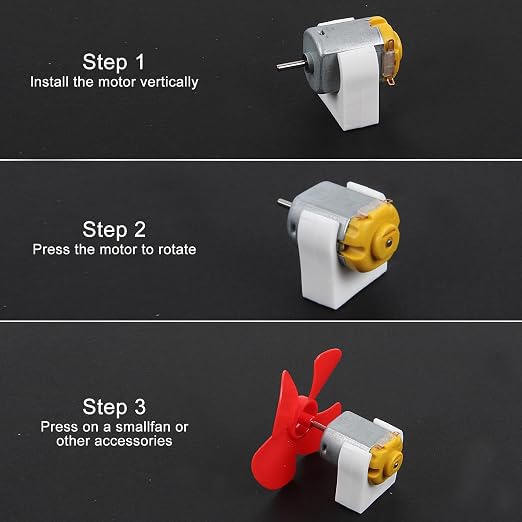 Step 1
Install the motor vertically

Step 2
Press the motor to rotate

Step 3
Press on a smallfan or other accessories