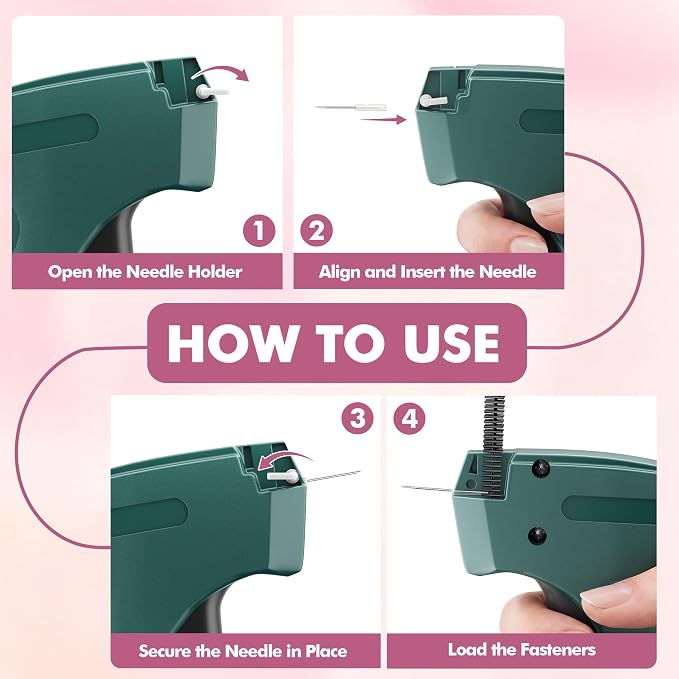 1
Open the Needle Holder

2
Align and Insert the Needle

HOW TO USE

3
Secure the Needle in Place

4
Load the Fasteners