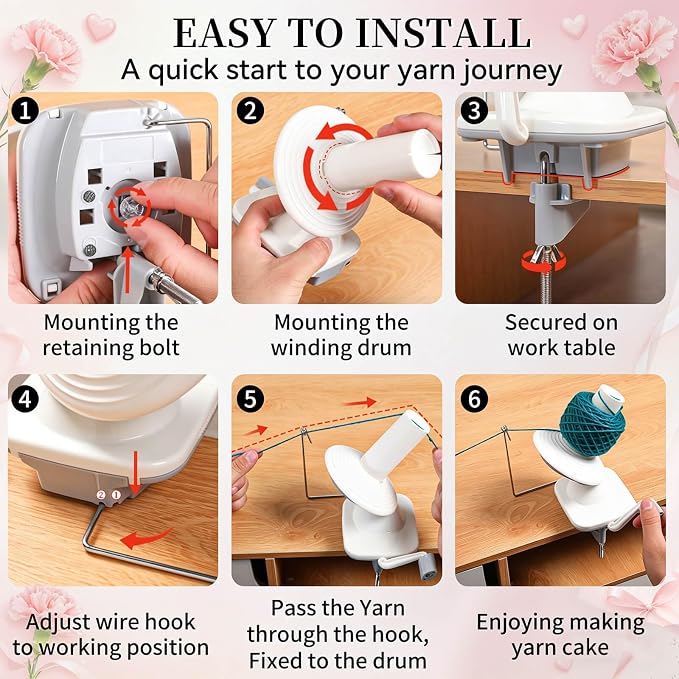 EASY TO INSTALL
A quick start to your yarn journey

1
Mounting the retaining bolt

2
Mounting the winding drum

3
Secured on work table

4
② ①
Adjust wire hook to working position

5
Pass the Yarn through the hook, Fixed to the drum

6
Enjoying making yarn cake