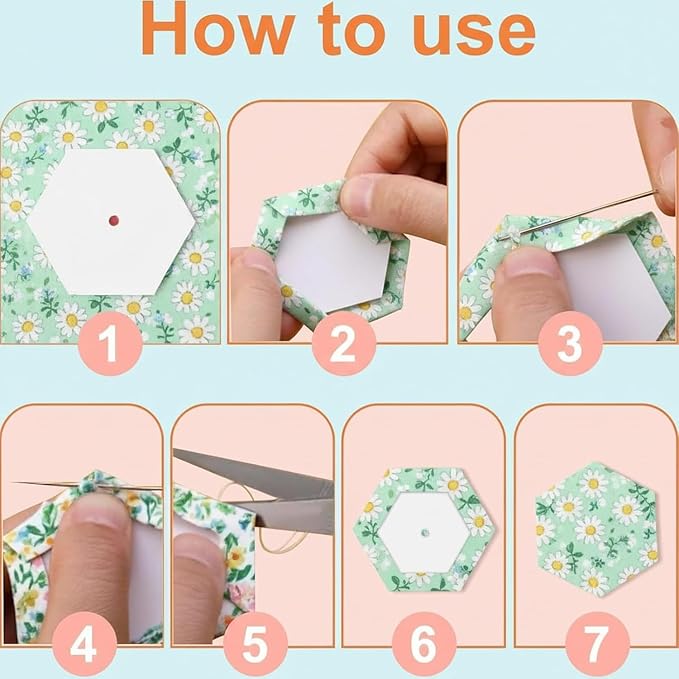 How to use

1

2

3

4

5

6

7