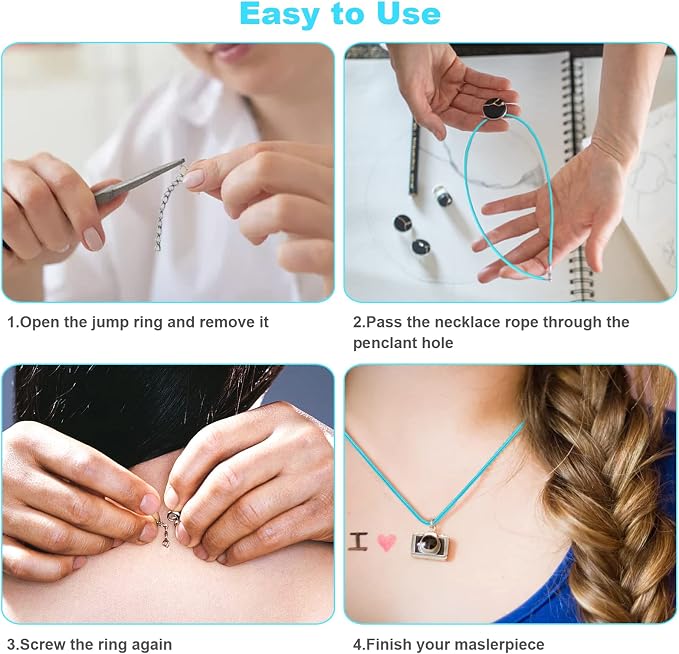 Easy to Use

1.Open the jump ring and remove it

2.Pass the necklace rope through the penclant hole

3.Screw the ring again

I

4.Finish your maslerpiece