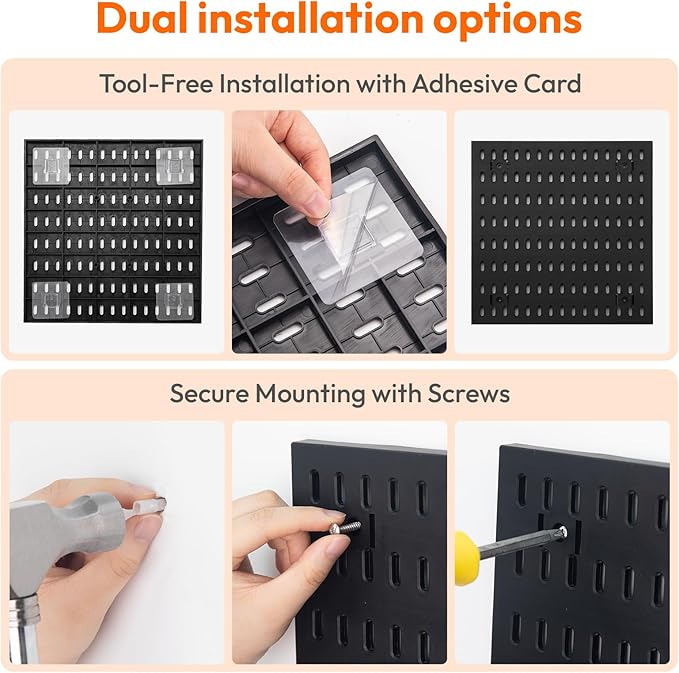 Dual installation options

Tool-Free Installation with Adhesive Card

Secure Mounting with Screws