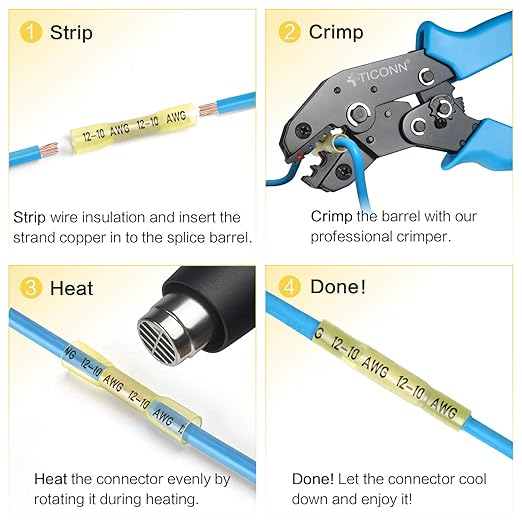 1 Strip

12-10 AWG 12-10 AWG

Strip wire insulation and insert the strand copper in to the splice barrel.

2 Crimp

TICONN®

Crimp the barrel with our professional crimper.

3 Heat

WG 12-10 AWG 12-10 AWG

Heat the connector evenly by rotating it during heating.

4 Done!

G 12-10 AWG 12-10 AWG

Done! Let the connector cool down and enjoy it!