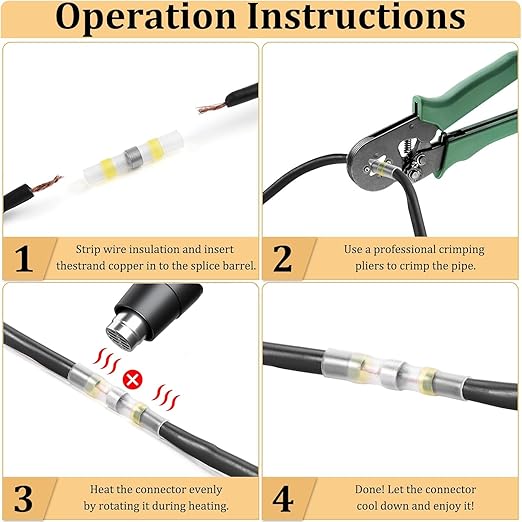 Operation Instructions

1
Strip wire insulation and insert thestrand copper in to the splice barrel.

2
Use a professional crimping pliers to crimp the pipe.

3
Heat the connector evenly by rotating it during heating.

4
Done! Let the connector cool down and enjoy it!