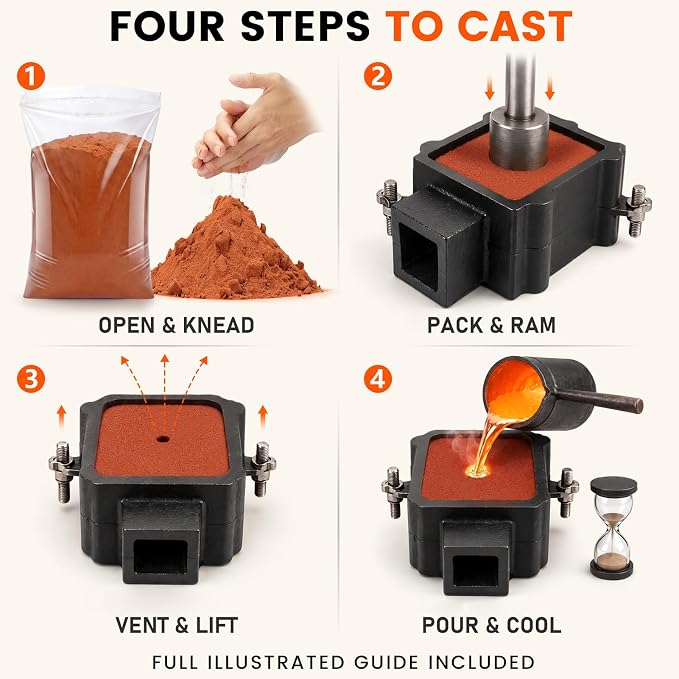 FOUR STEPS TO CAST

1

OPEN & KNEAD

2

PACK & RAM

3

VENT & LIFT

4

POUR & COOL

FULL ILLUSTRATED GUIDE INCLUDED