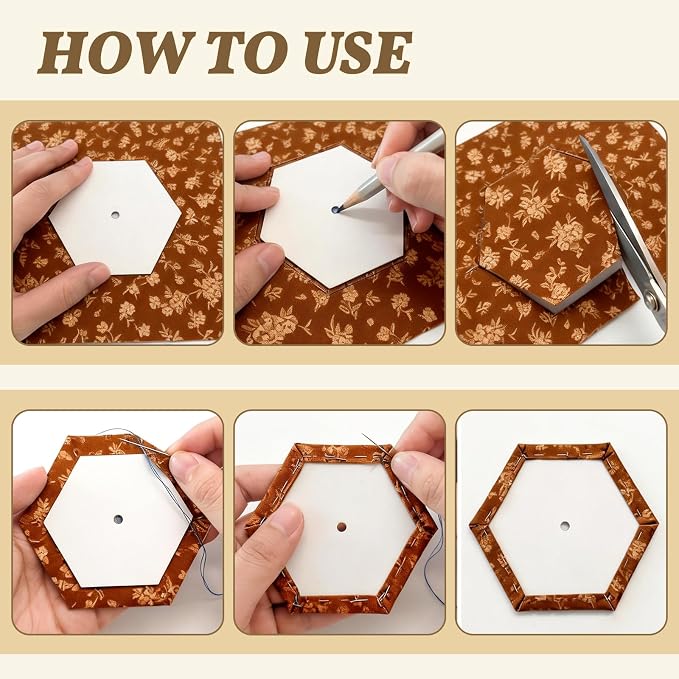 HOW TO USE