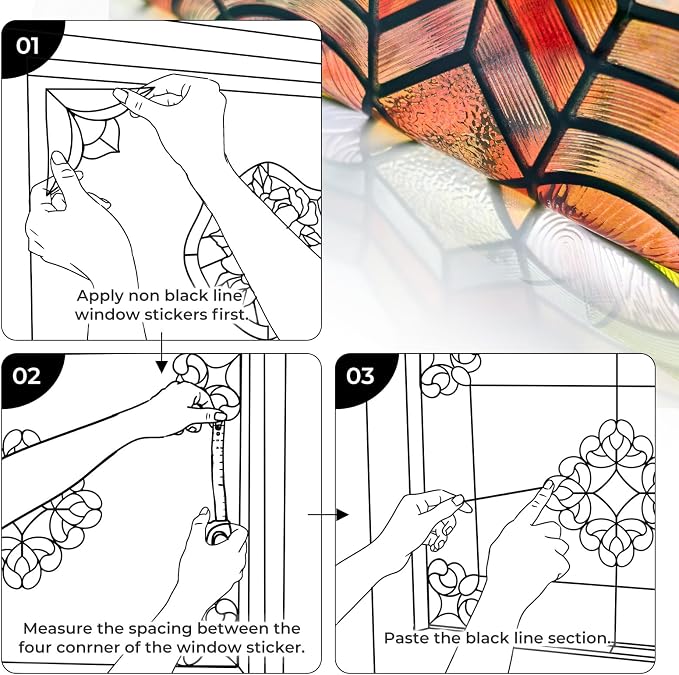 01

Apply non black line window stickers first.

02

Measure the spacing between the four conrner of the window sticker.

03

Paste the black line section.