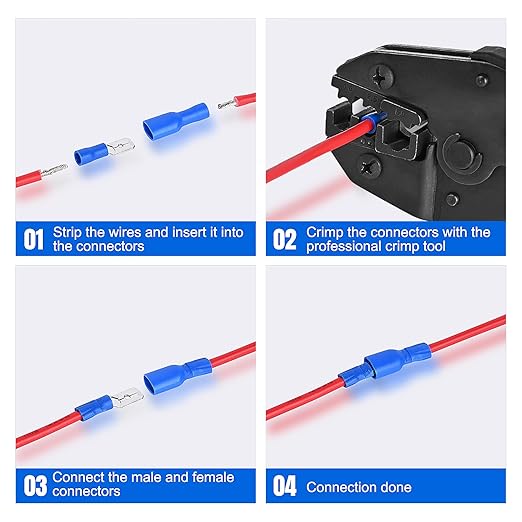 01 Strip the wires and insert it into the connectors

02 Crimp the connectors with the professional crimp tool

03 Connect the male and female connectors

04 Connection done