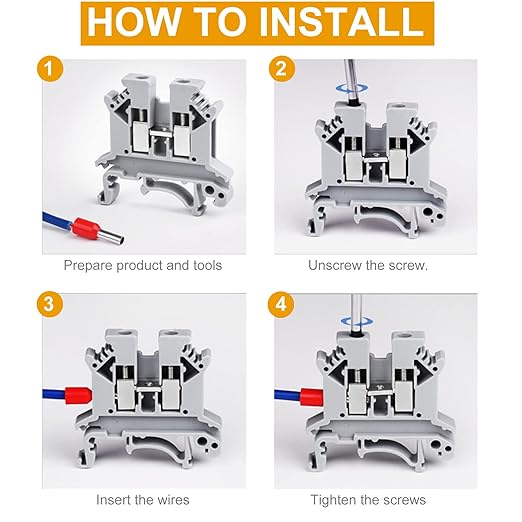 HOW TO INSTALL

1

Prepare product and tools

2

Unscrew the screw.

3

Insert the wires

4

Tighten the screws