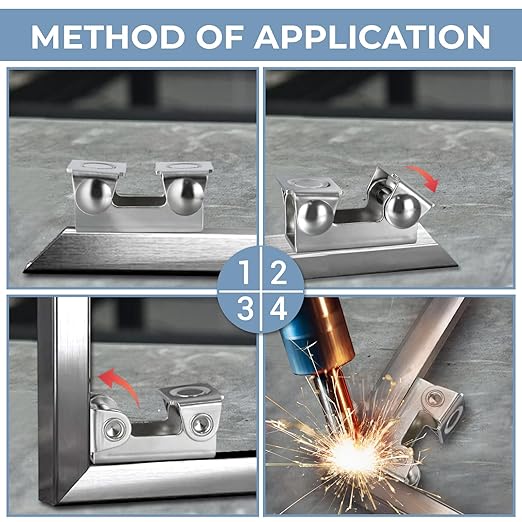 METHOD OF APPLICATION

1 2
3 4