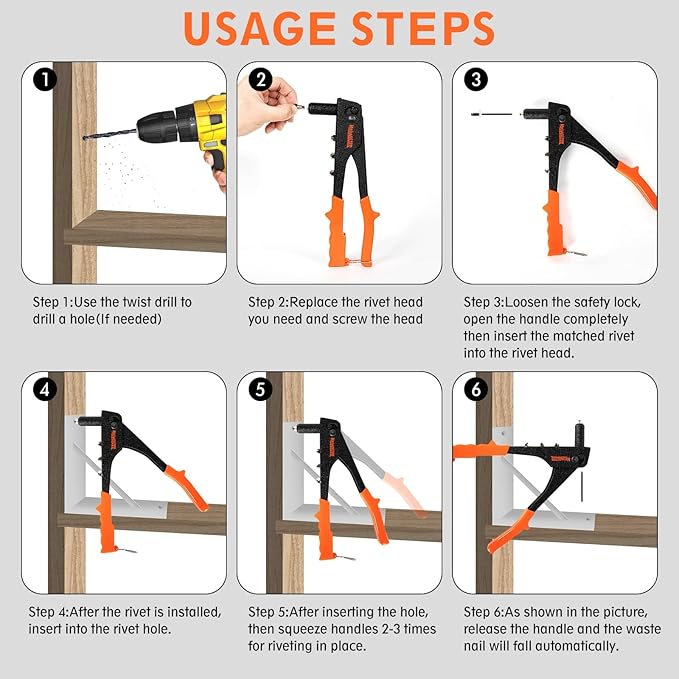 USAGE STEPS

1

Step 1:Use the twist drill to drill a hole(If needed)

2

Step 2:Replace the rivet head you need and screw the head

3

Step 3:Loosen the safety lock, open the handle completely then insert the matched rivet into the rivet head.

4

Step 4:After the rivet is installed, insert into the rivet hole.

5

Step 5:After inserting the hole, then squeeze handles 2-3 times for riveting in place.

6

Step 6:As shown in the picture, release the handle and the waste nail will fall automatically.