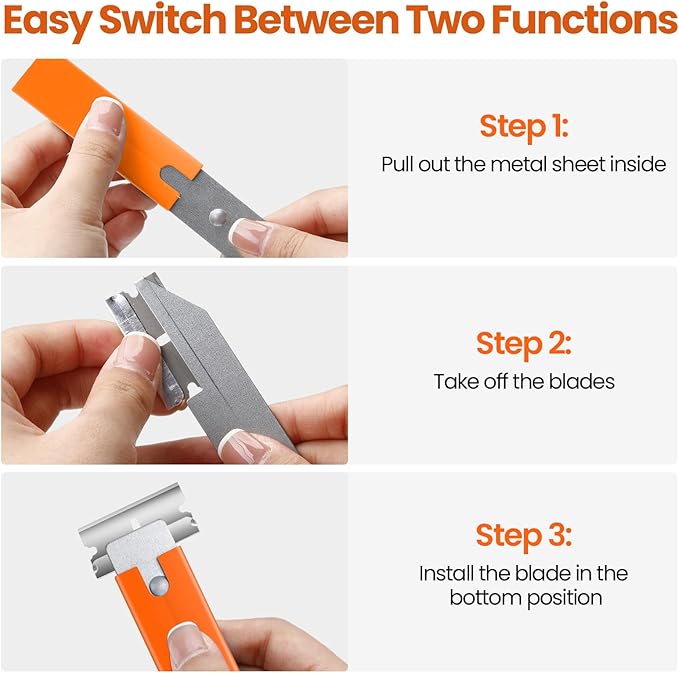 Easy Switch Between Two Functions

Step 1:
Pull out the metal sheet inside

Step 2:
Take off the blades

Step 3:
Install the blade in the bottom position